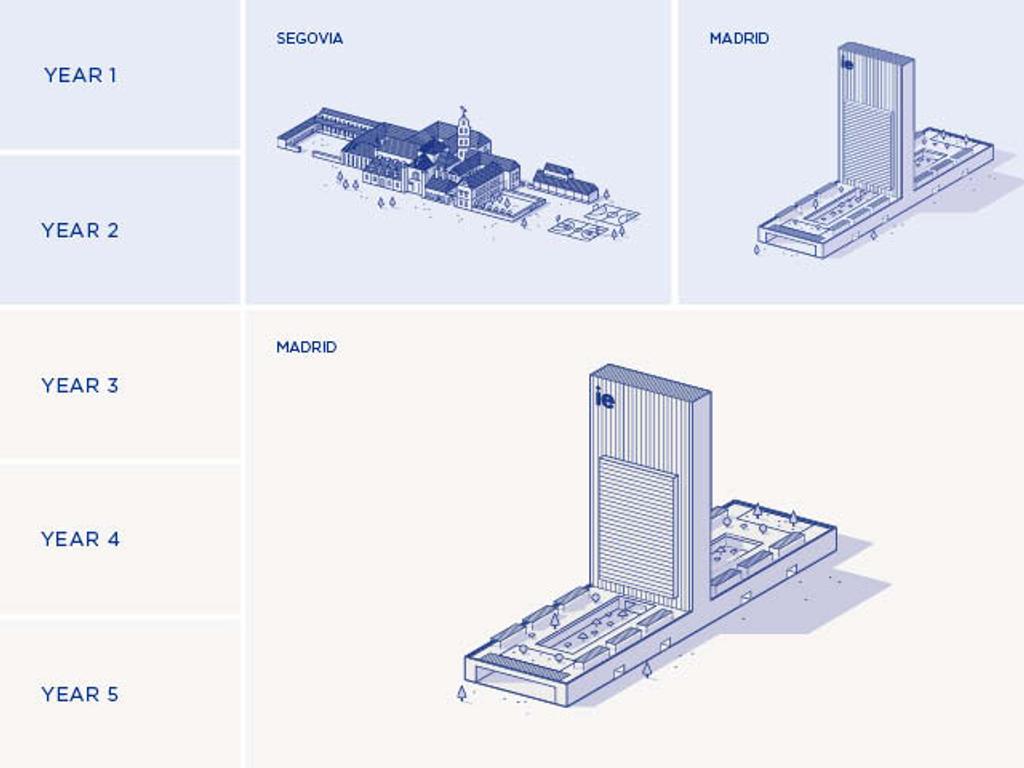 YEAR 1

YEAR 2

SEGOVIA

MADRID

ie

YEAR 3

YEAR 4

YEAR 5

MADRID

ie