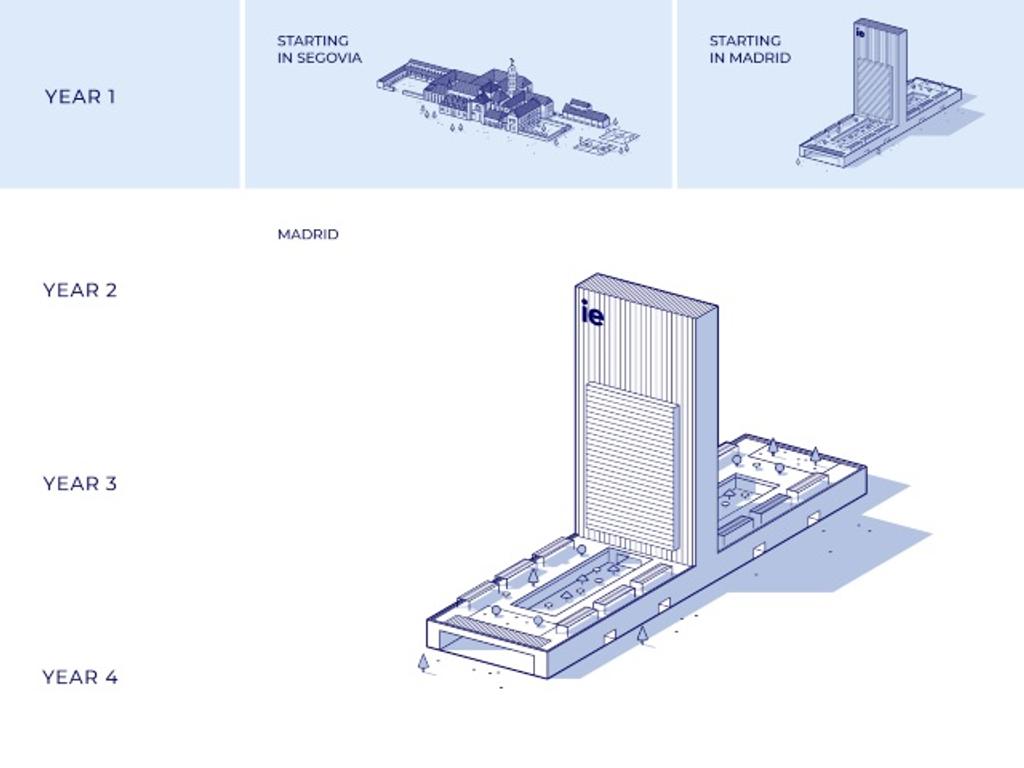 YEAR 1

STARTING IN SEGOVIA

STARTING IN MADRID

ie

MADRID

YEAR 2

ie

YEAR 3

YEAR 4