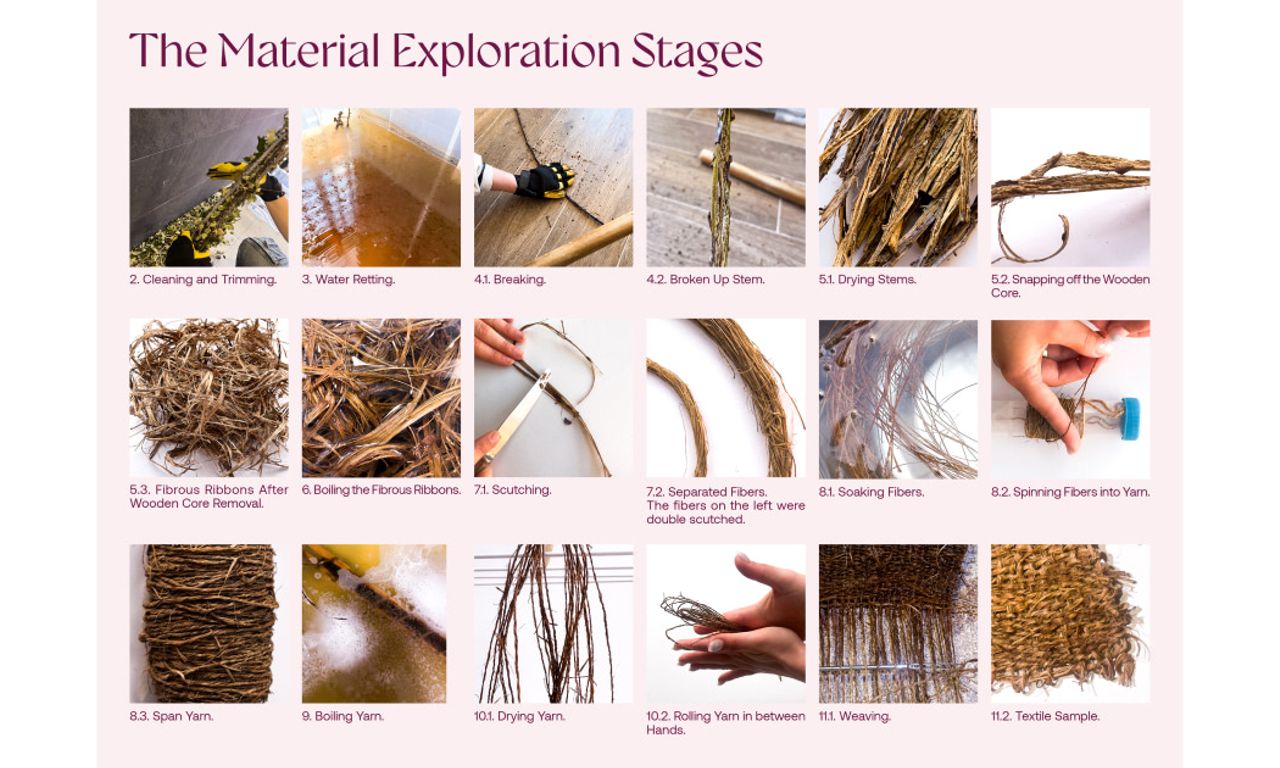 The Material Exploration Stages

2. Cleaning and Trimming.

3. Water Retting.

4.1. Breaking.

4.2. Broken Up Stem.

5.1. Drying Stems.

5.2. Snapping off the Wooden Core.

5.3. Fibrous Ribbons After Wooden Core Removal.

6. Boiling the Fibrous Ribbons.

7.1. Scutching.

7.2. Separated Fibers. The fibers on the left were double scutched.

8.1. Soaking Fibers.

8.2. Spinning Fibers into Yarn.

8.3. Span Yarn.

9. Boiling Yarn.

10.1. Drying Yarn.

10.2. Rolling Yarn in between Hands.

11.1. Weaving.

11.2. Textile Sample.